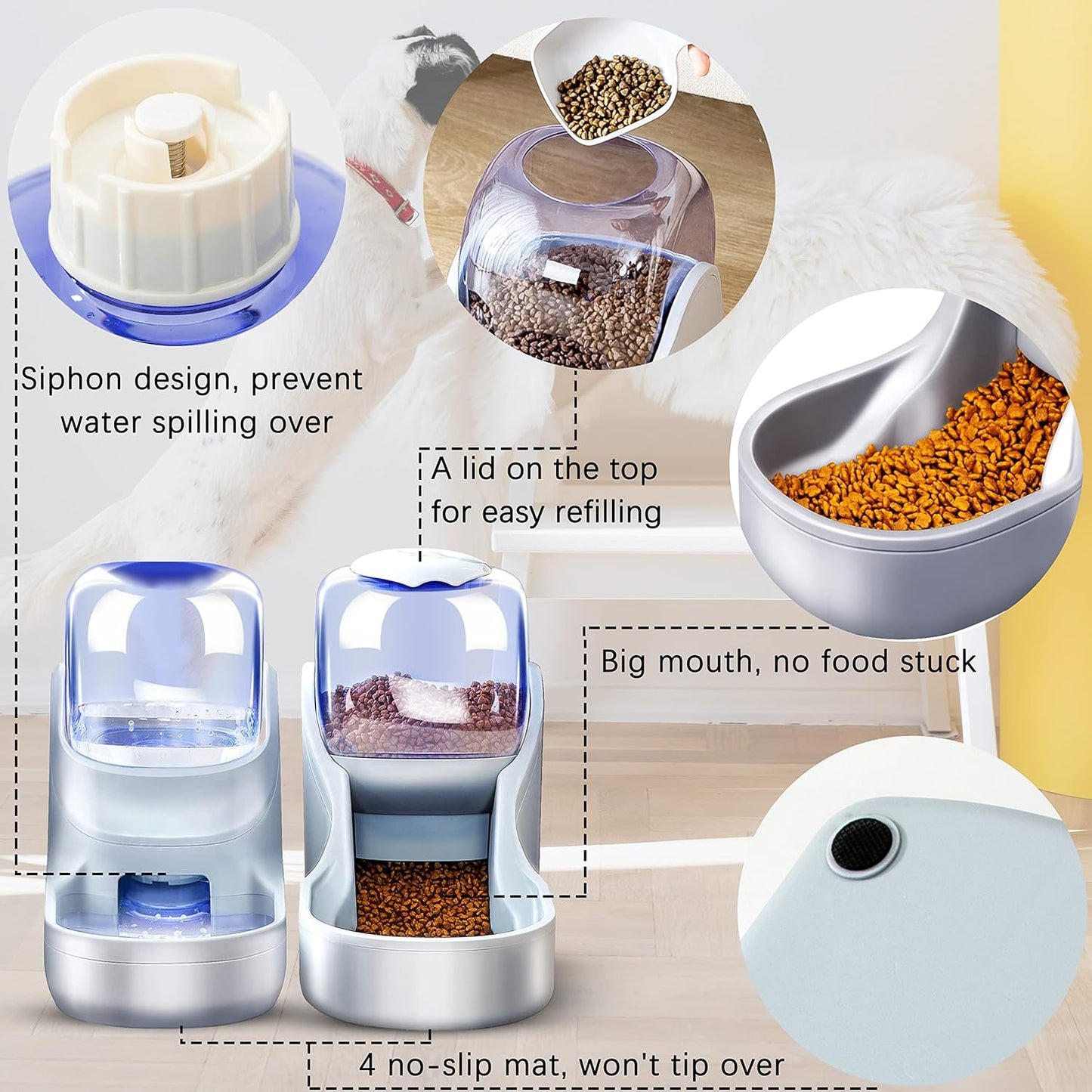 Siphon design, prevent water spilling over

A lid on the top for easy refilling

Big mouth, no food stuck

4 no-slip mat, won't tip over