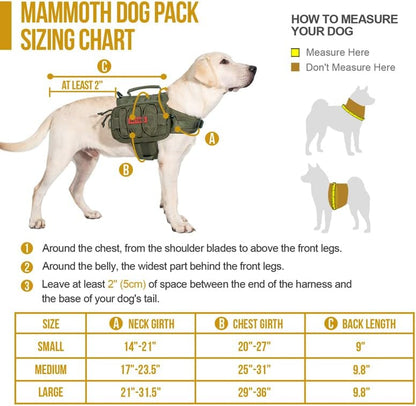 MAMMOTH DOG PACK
SIZING CHART

HOW TO MEASURE
YOUR DOG

Measure Here
Don't Measure Here

C
AT LEAST 2"
A
B

1 Around the chest, from the shoulder blades to above the front legs.
2 Around the belly, the widest part behind the front legs.
3 Leave at least 2" (5cm) of space between the end of the harness and the base of your dog's tail.

| SIZE | A NECK GIRTH | B CHEST GIRTH | C BACK LENGTH |
|---|---|---|---|
| SMALL | 14"-21" | 20"-27" | 9" |
| MEDIUM | 17"-23.5" | 25"-31" | 9.8" |
| LARGE | 21"-31.5" | 29"-36" | 9.8" |